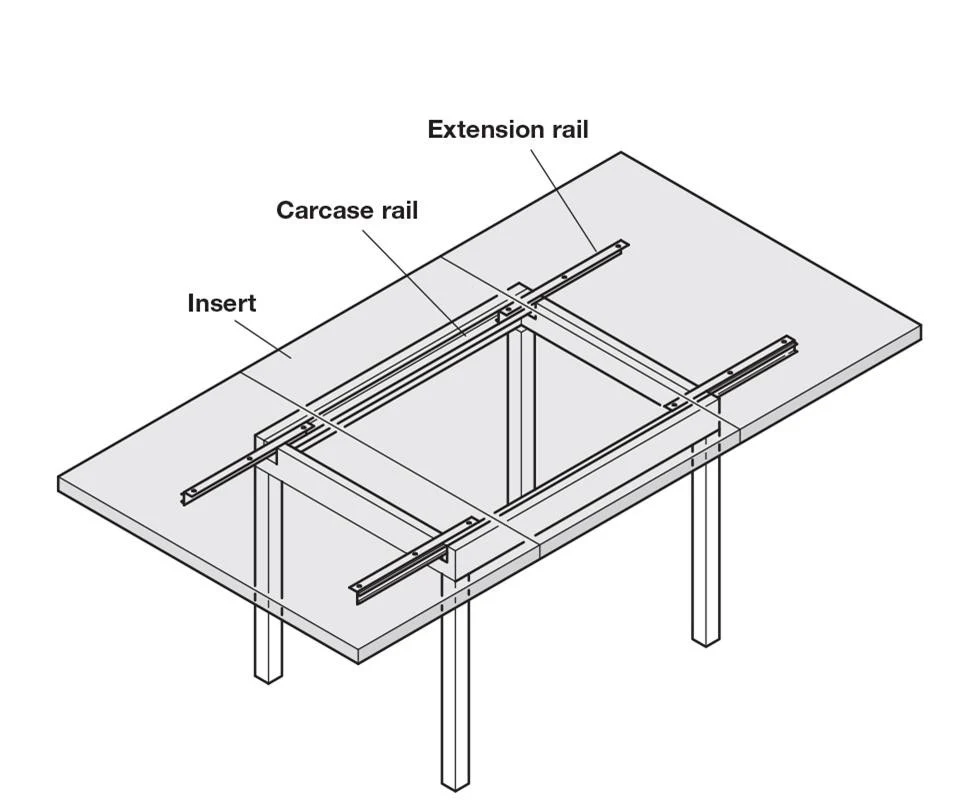 Extension rail
Carcase rail
Insert